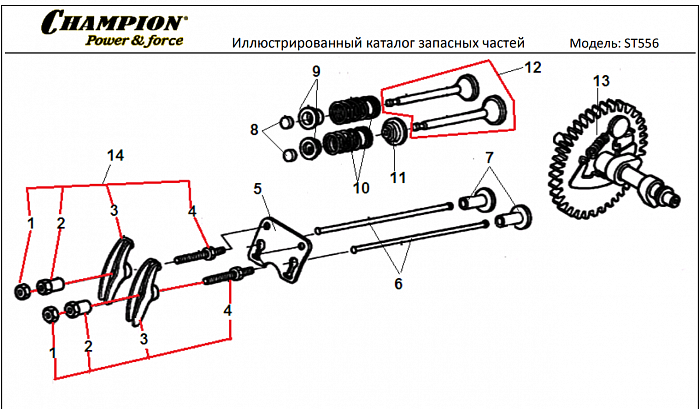 CHAMPION®
Power & force

Иллюстрированный каталог запасных частей

Модель: ST556

9
12
13
8
10
11
14
7
5
1
2
3
4
6
4
3
2
1