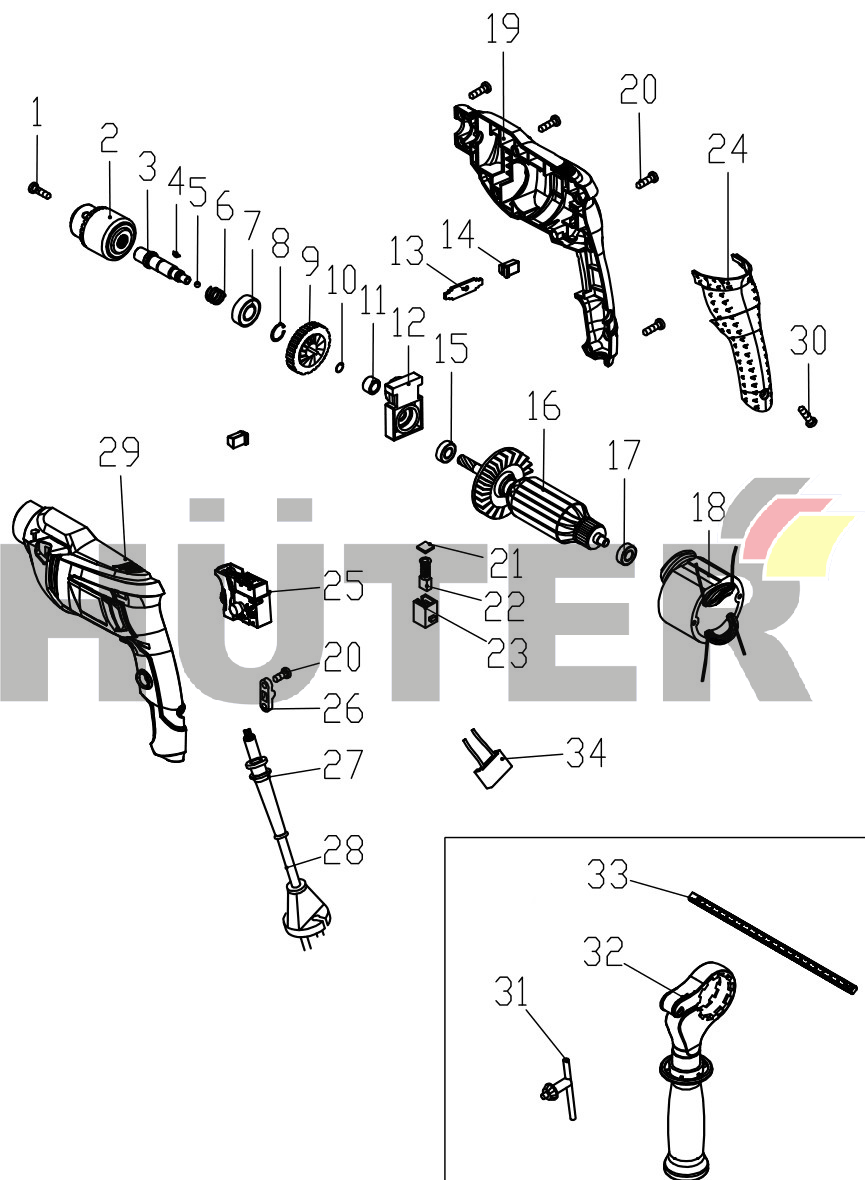 1
2
3
4
5
6
7
8
9
10
11
12
13
14
15
16
17
18
19
20
24
30
29
21
22
23
25
20
26
27
28
34
33
32
31
HÜTER